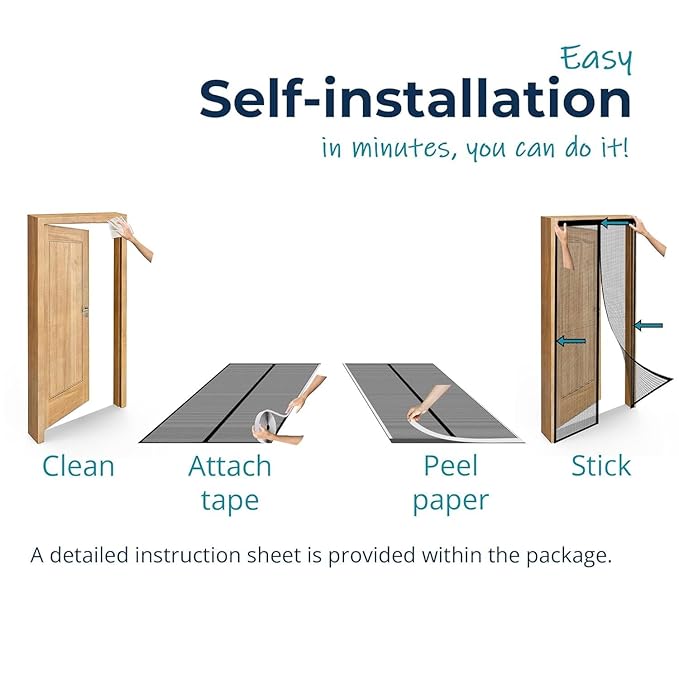 Easy
Self-installation
in minutes, you can do it!

Clean

Attach tape

Peel paper

Stick

A detailed instruction sheet is provided within the package.