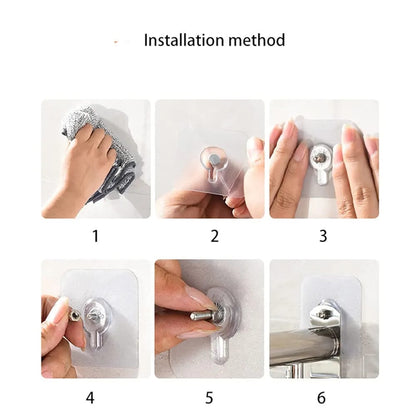 Installation method

1

2

3

4

5

6